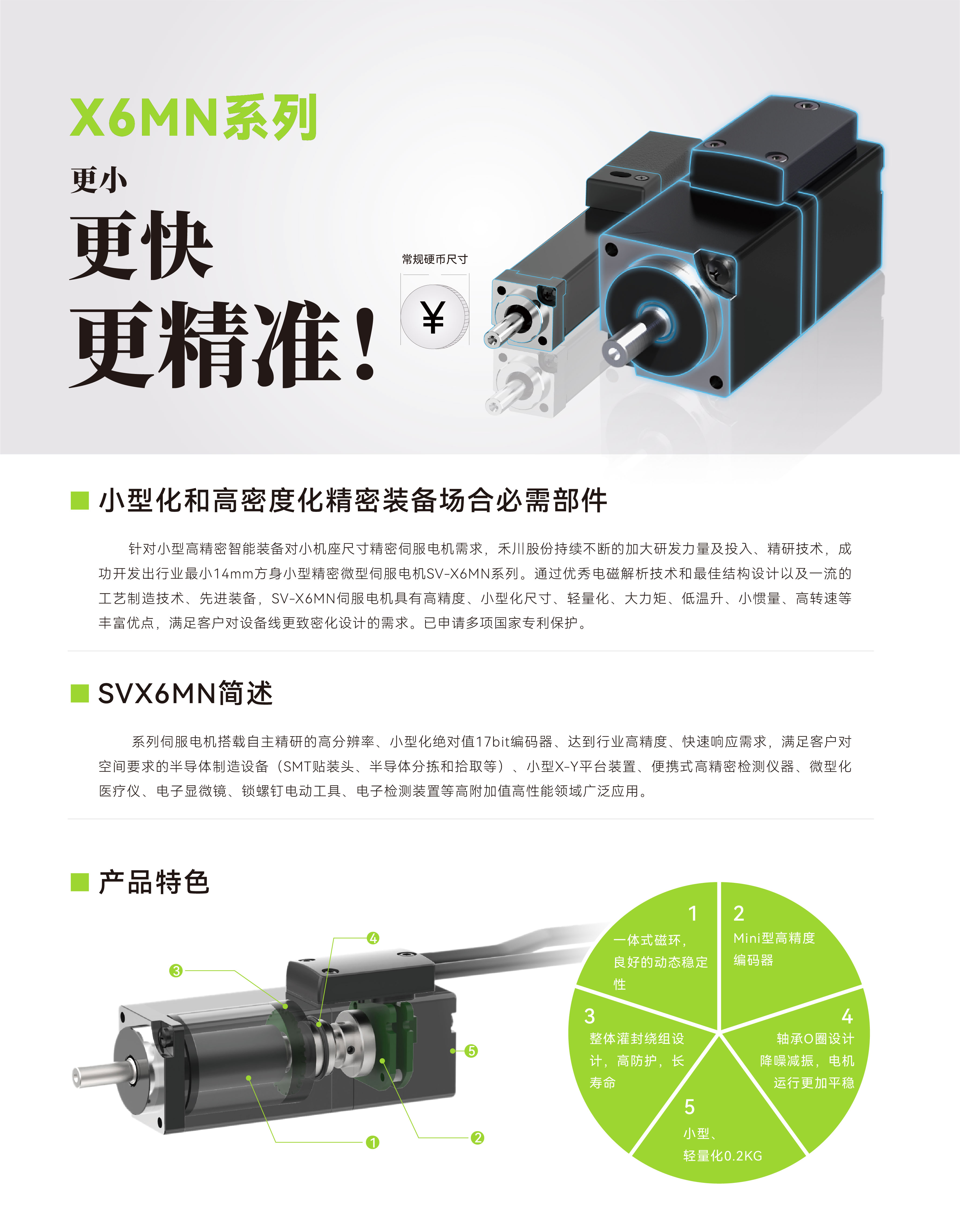 X6MN系列

更小

更快

更精准!

常规硬币尺寸

¥

■ 小型化和高密度化精密装备场合必需部件

针对小型高精密智能装备对小机座尺寸精密伺服电机需求，禾川股份持续不断的加大研发力量及投入、精研技术，成功开发出行业最小14mm方身小型精密微型伺服电机SV-X6MN系列。通过优秀电磁解析技术和最佳结构设计以及一流的工艺制造技术、先进装备，SV-X6MN伺服电机具有高精度、小型化尺寸、轻量化、大力矩、低温升、小惯量、高转速等丰富优点，满足客户对设备线更致密化设计的需求。已申请多项国家专利保护。

■ SVX6MN简述

系列伺服电机搭载自主精研的高分辨率、小型化绝对值17bit编码器、达到行业高精度、快速响应需求，满足客户对空间要求的半导体制造设备（SMT贴装头、半导体分拣和拾取等）、小型X-Y平台装置、便携式高精密检测仪器、微型化医疗仪、电子显微镜、锁螺钉电动工具、电子检测装置等高附加值高性能领域广泛应用。

■ 产品特色

4
3
5
1
2

1
一体式磁环，良好的动态稳定性

2
Mini型高精度编码器

3
整体灌封绕组设计，高防护，长寿命

4
轴承O圈设计降噪减振，电机运行更加平稳

5
小型、轻量化0.2KG